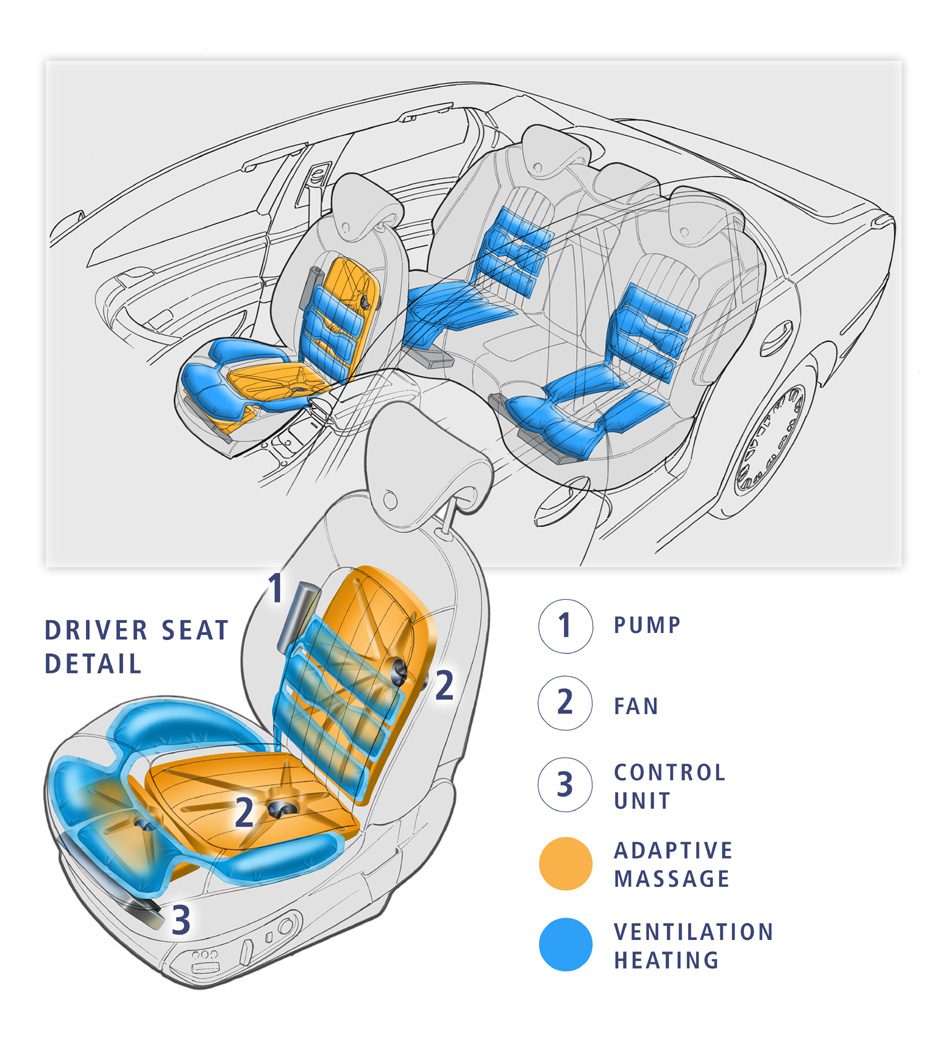 DRIVER SEAT DETAIL

1

2

2

3

1 PUMP

2 FAN

3 CONTROL UNIT

ADAPTIVE MASSAGE

VENTILATION HEATING