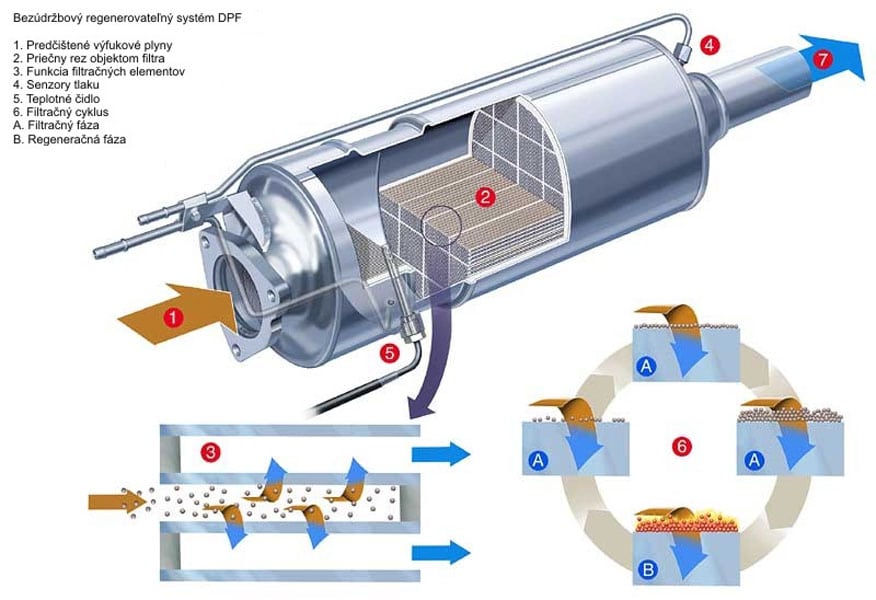 Bezúdržbový regenerovateľný systém DPF

1. Predčištené výfukové plyny
2. Priečny rez objektom filtra
3. Funkcia filtračných elementov
4. Senzory tlaku
5. Teplotné čidlo
6. Filtračný cyklus
A. Filtračný fáza
B. Regeneračná fáza

4
7
2
1
5
3
A
A
6
A
B